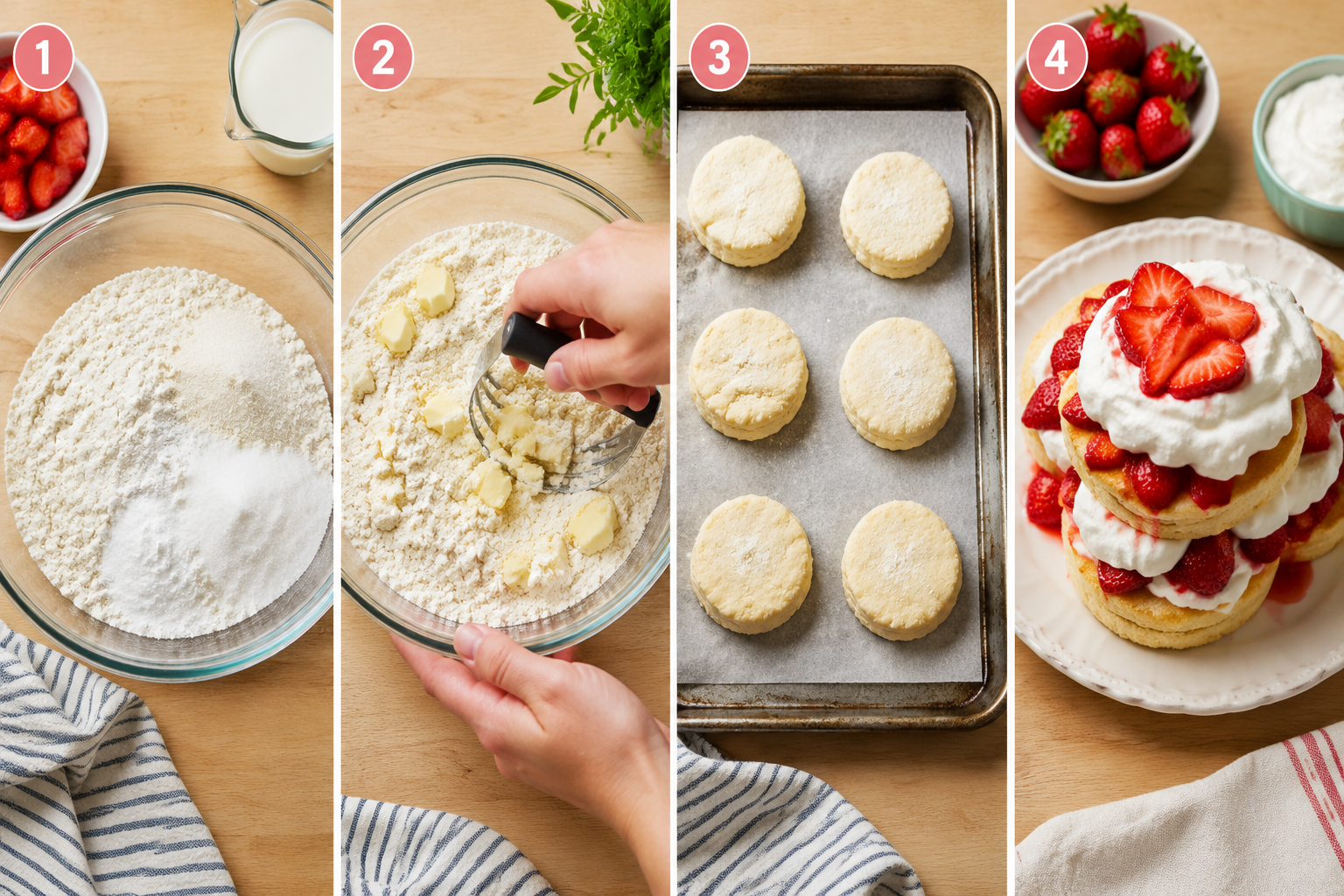 1

2

3

4